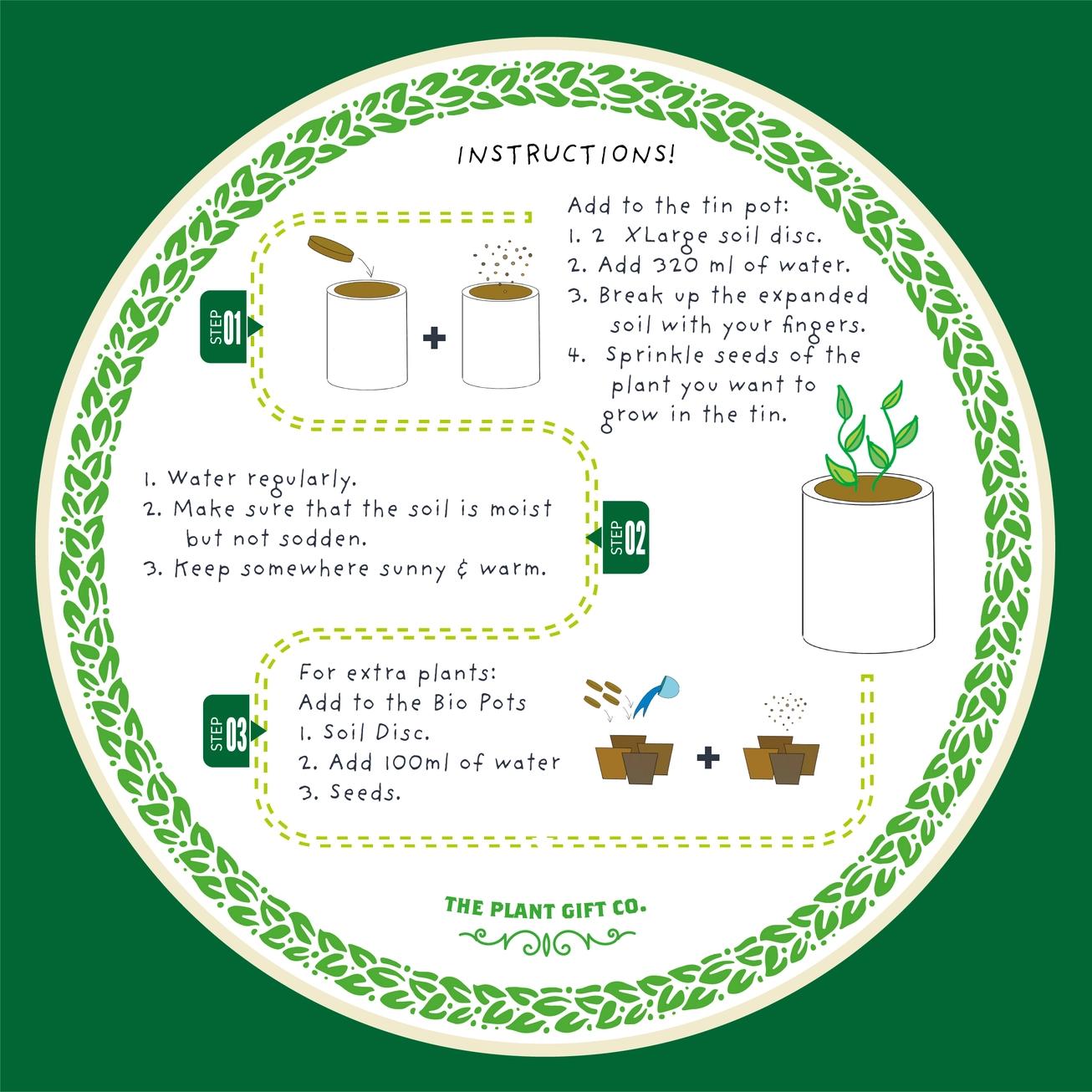 INSTRUCTIONS!

STEP 01

Add to the tin pot:
1. 2 XLarge soil disc.
2. Add 320 ml of water.
3. Break up the expanded soil with your fingers.
4. Sprinkle seeds of the plant you want to grow in the tin.

1. Water regularly.
2. Make sure that the soil is moist but not sodden.
3. Keep somewhere sunny & warm.

STEP 02

STEP 03

For extra plants:
Add to the Bio Pots
1. Soil Disc.
2. Add 100ml of water
3. Seeds.

THE PLANT GIFT CO.