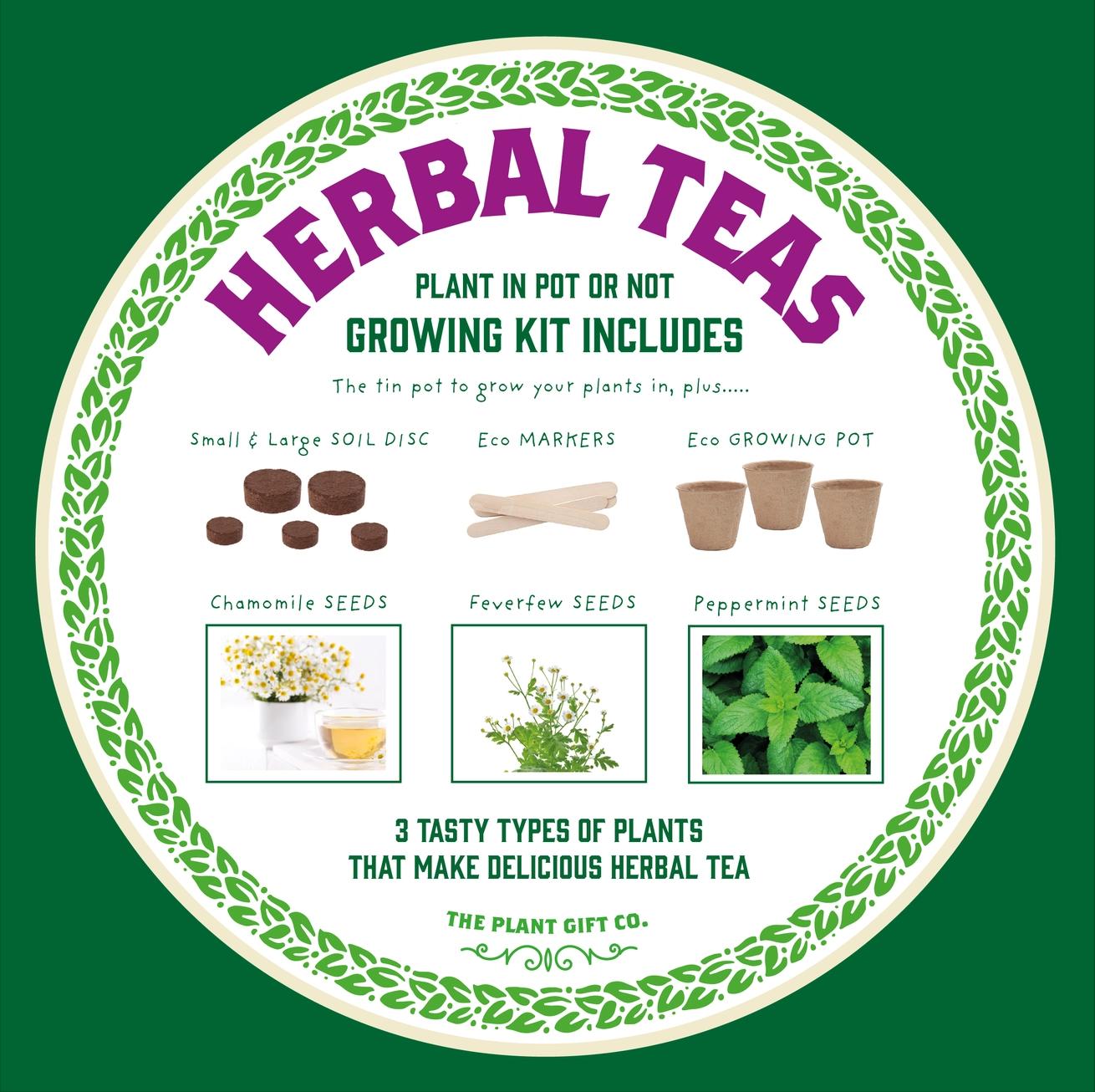 HERBAL TEAS

PLANT IN POT OR NOT
GROWING KIT INCLUDES

The tin pot to grow your plants in, plus.....

Small & Large SOIL DISC

Eco MARKERS

Eco GROWING POT

Chamomile SEEDS

Feverfew SEEDS

Peppermint SEEDS

3 TASTY TYPES OF PLANTS
THAT MAKE DELICIOUS HERBAL TEA

THE PLANT GIFT CO.