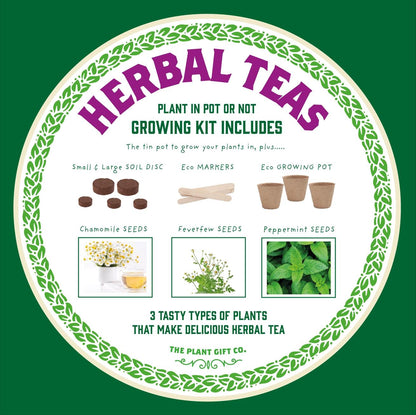 HERBAL TEAS

PLANT IN POT OR NOT
GROWING KIT INCLUDES

The tin pot to grow your plants in, plus.....

Small & Large SOIL DISC

Eco MARKERS

Eco GROWING POT

Chamomile SEEDS

Feverfew SEEDS

Peppermint SEEDS

3 TASTY TYPES OF PLANTS
THAT MAKE DELICIOUS HERBAL TEA

THE PLANT GIFT CO.